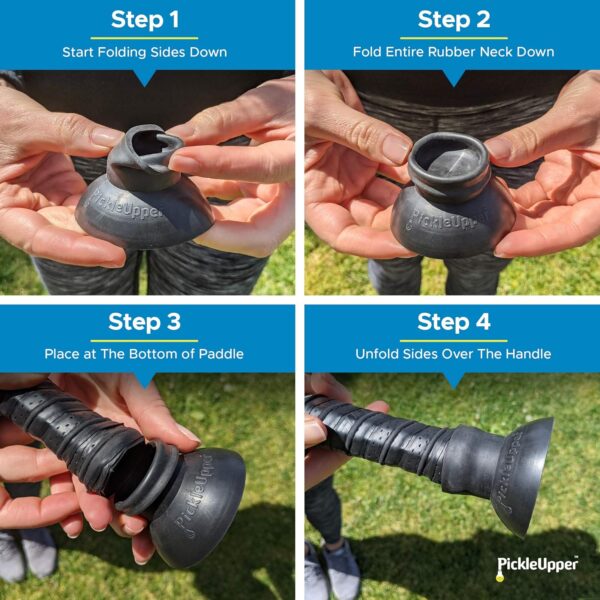 Step 1

Start Folding Sides Down

PickleUpper

Step 2

Fold Entire Rubber Neck Down

PickleUpper

Step 3

Place at The Bottom of Paddle

PickleUpper

Step 4

Unfold Sides Over The Handle

PickleUpper

PickleUpper™