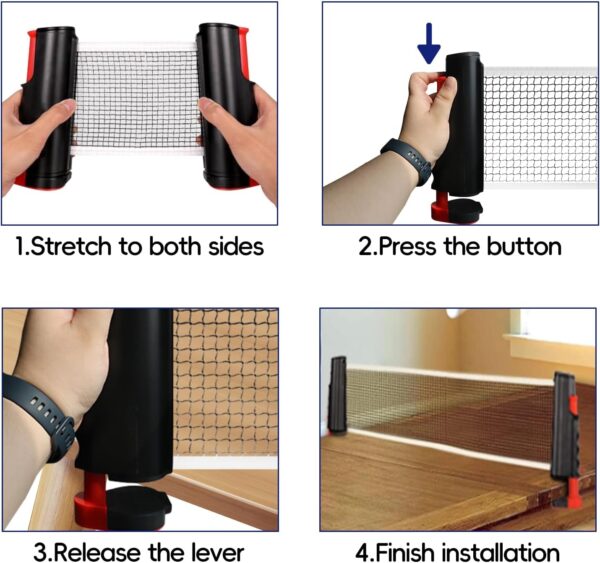 1.Stretch to both sides

2.Press the button

3.Release the lever

4.Finish installation