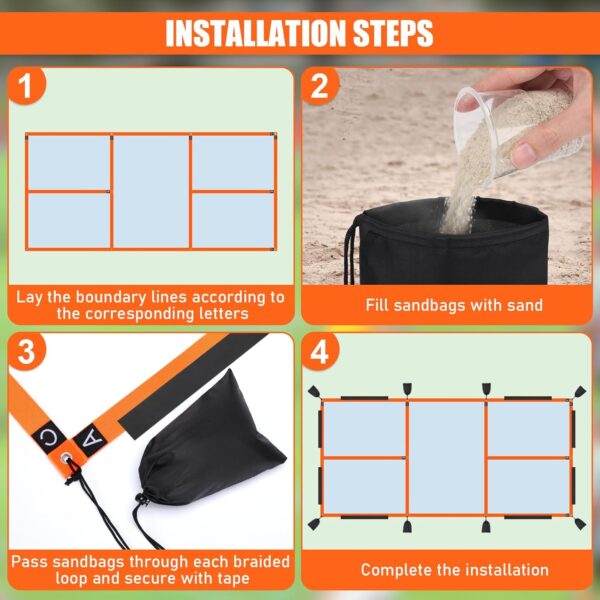 INSTALLATION STEPS

1

Lay the boundary lines according to the corresponding letters

2

Fill sandbags with sand

3

C

A

Pass sandbags through each braided loop and secure with tape

4

Complete the installation