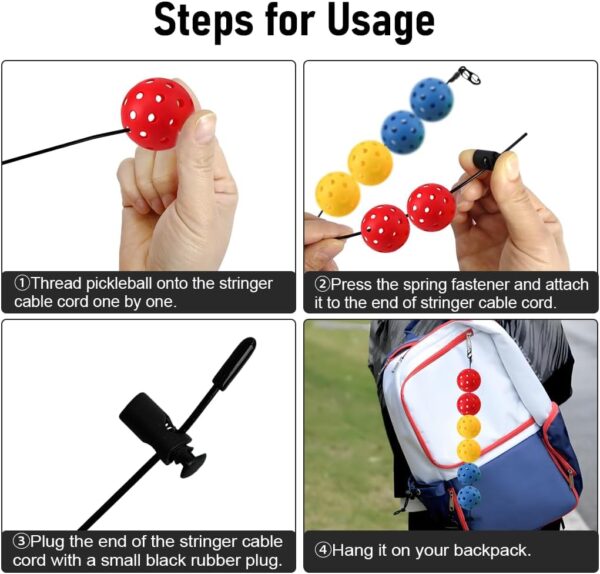 Steps for Usage

①Thread pickleball onto the stringer cable cord one by one.

②Press the spring fastener and attach it to the end of stringer cable cord.

③Plug the end of the stringer cable cord with a small black rubber plug.

④Hang it on your backpack.